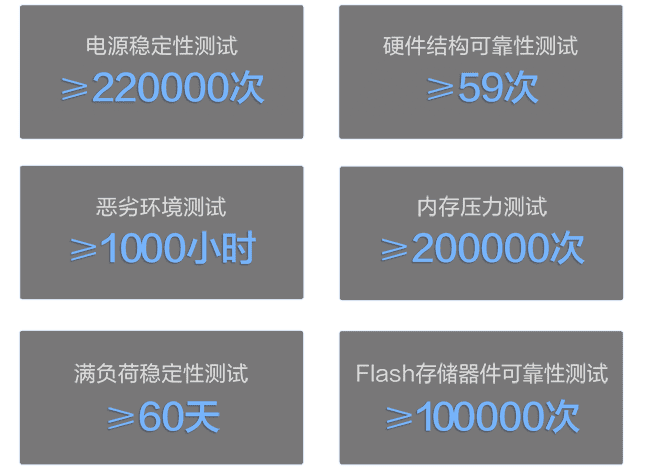 电源稳定性测试

≥220000次

硬件结构可靠性测试

≥59次

恶劣环境测试

≥1000小时

内存压力测试

≥200000次

满负荷稳定性测试

≥60天

Flash存储器件可靠性测试

≥100000次